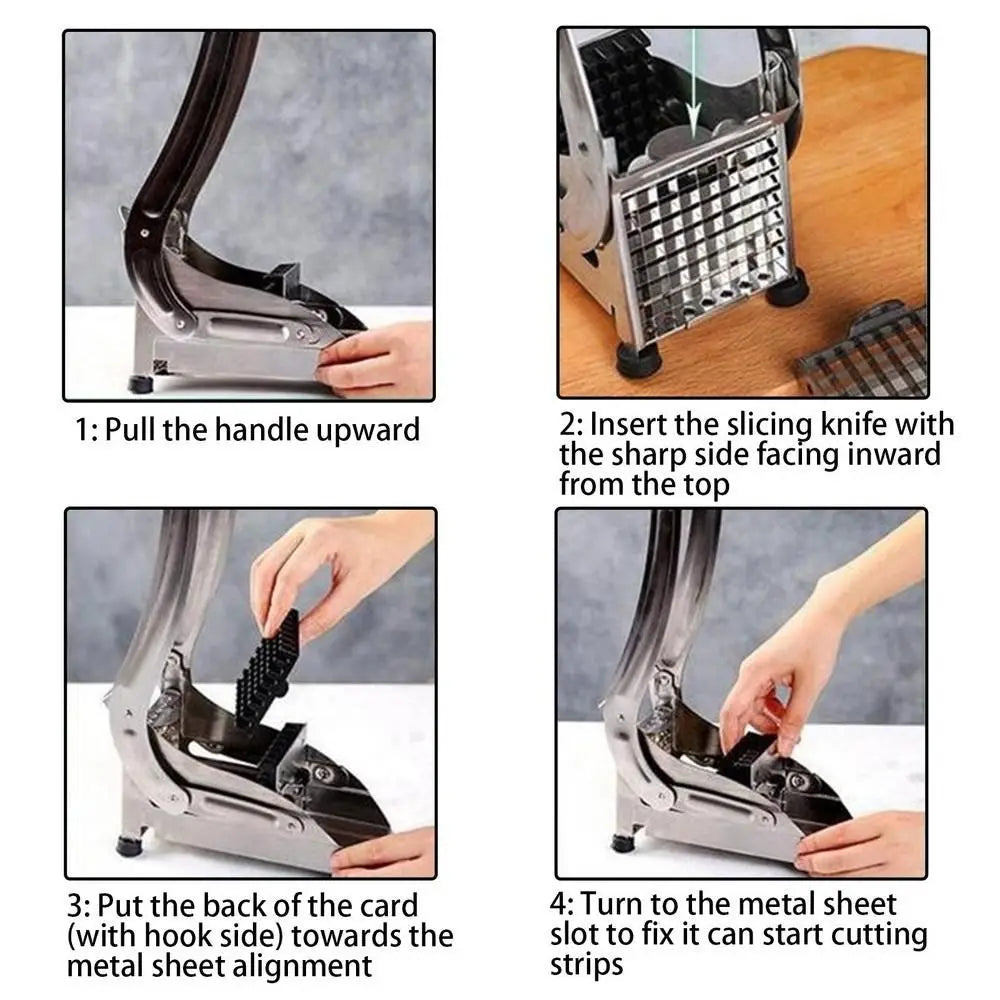 1: Pull the handle upward

2: Insert the slicing knife with the sharp side facing inward from the top

3: Put the back of the card (with hook side) towards the metal sheet alignment

4: Turn to the metal sheet slot to fix it can start cutting strips